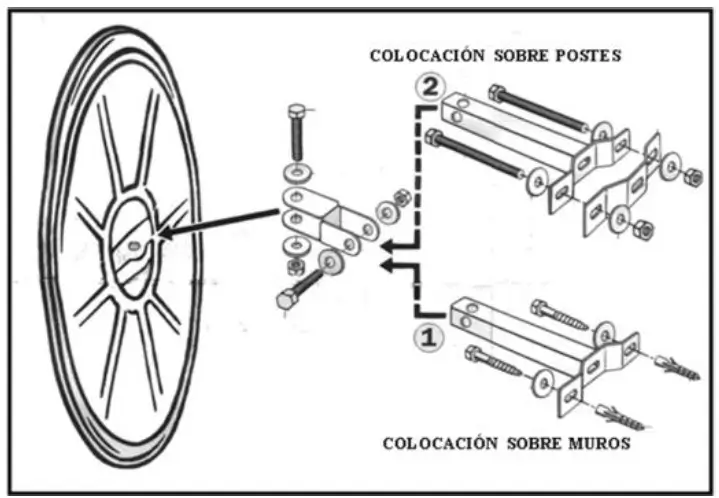 COLOCACIÓN SOBRE POSTES

2

1

COLOCACIÓN SOBRE MUROS